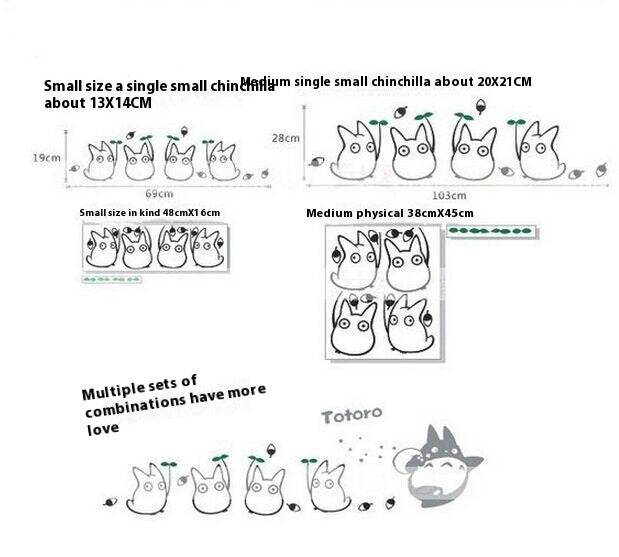 Small size a single small chinchilla about 13X14CM

Medium single small chinchilla about 20X21CM

19cm

69cm

28cm

103cm

Small size in kind 48cmX16cm

Medium physical 38cmX45cm

Multiple sets of combinations have more love

Totoro