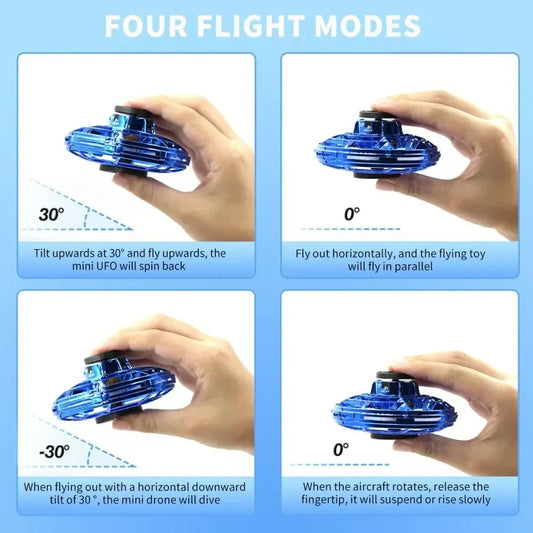 FOUR FLIGHT MODES

30°

Tilt upwards at 30° and fly upwards, the mini UFO will spin back

0°

Fly out horizontally, and the flying toy will fly in parallel

-30°

When flying out with a horizontal downward tilt of 30 °, the mini drone will dive

0°

When the aircraft rotates, release the fingertip, it will suspend or rise slowly