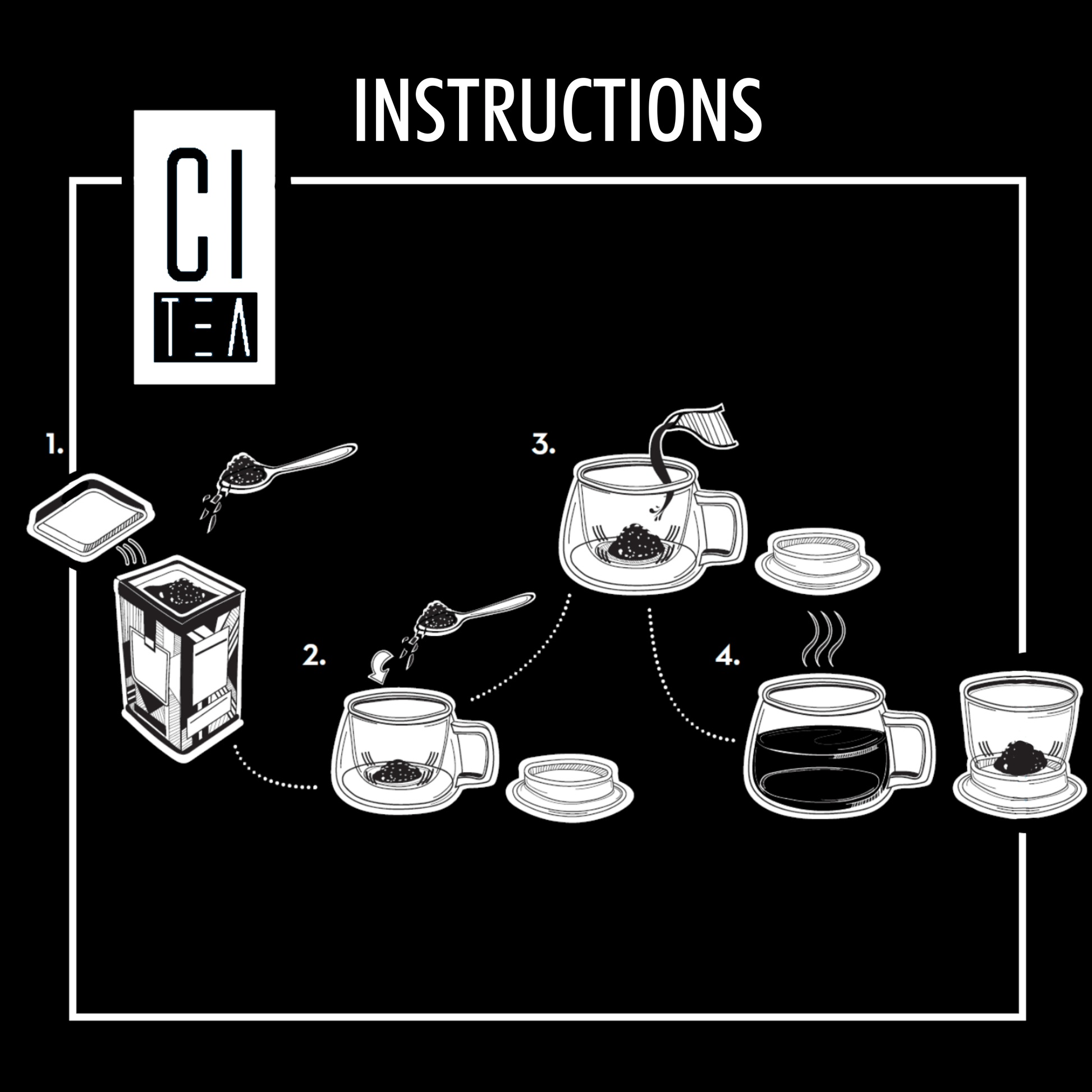 INSTRUCTIONS

CI
TEA

1.

2.

3.

4.