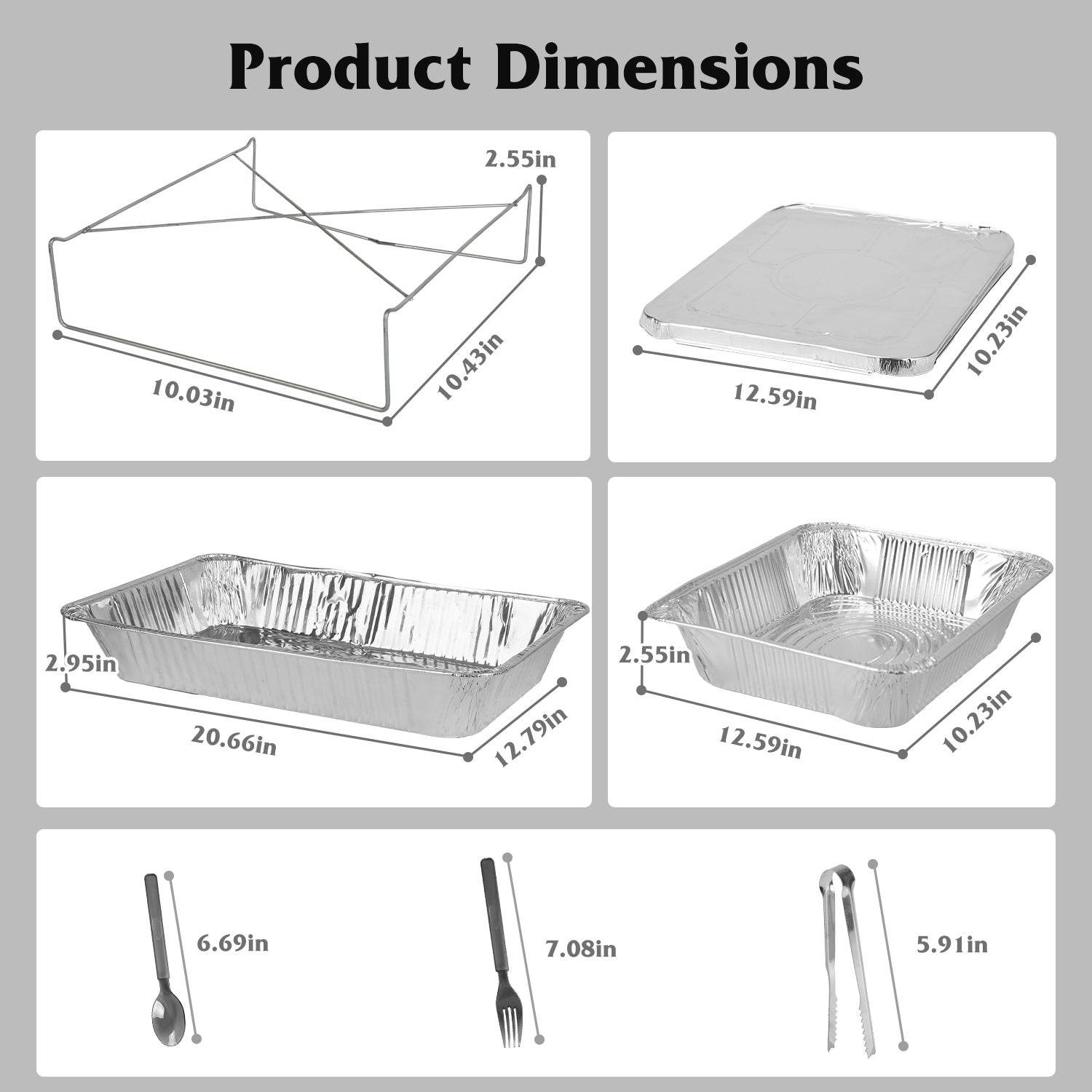 Product Dimensions

2.55in
10.03in
10.43in

12.59in
10.23in

2.95in
20.66in
12.79in

2.55in
12.59in
10.23in

6.69in

7.08in

5.91in