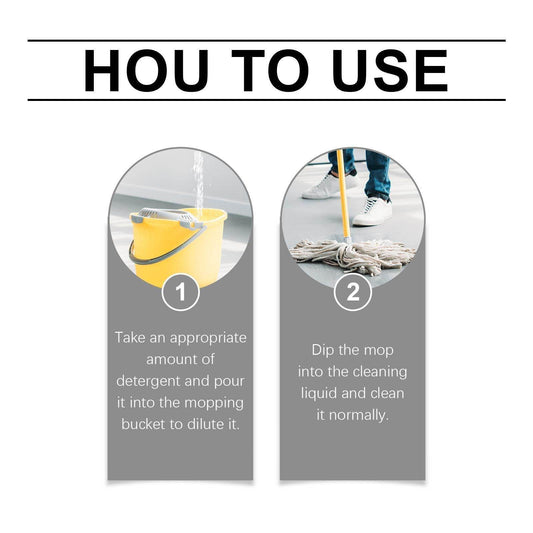 HOU TO USE

1

Take an appropriate amount of detergent and pour it into the mopping bucket to dilute it.

2

Dip the mop into the cleaning liquid and clean it normally.