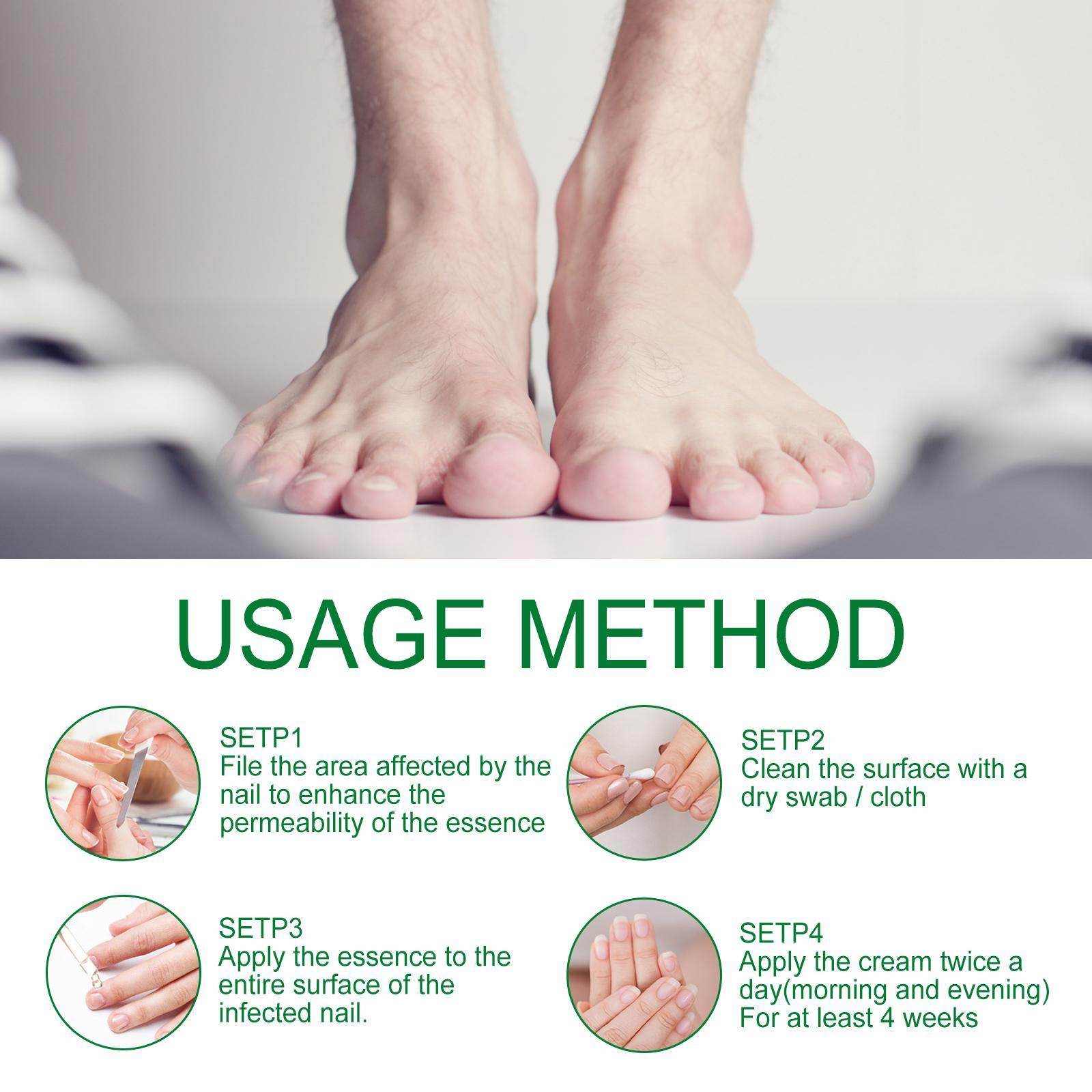 USAGE METHOD

SETP1
File the area affected by the nail to enhance the permeability of the essence

SETP2
Clean the surface with a dry swab / cloth

SETP3
Apply the essence to the entire surface of the infected nail.

SETP4
Apply the cream twice a day(morning and evening) For at least 4 weeks